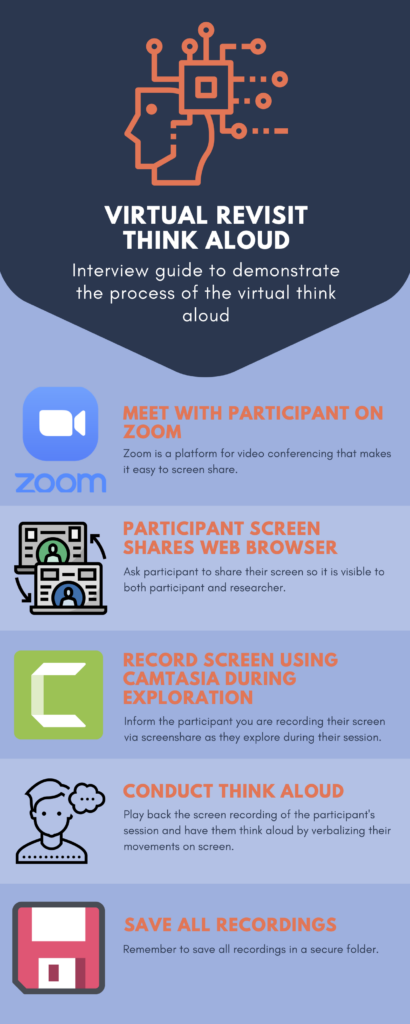 VIRTUAL REVISIT THINK ALOUD

Interview guide to demonstrate the process of the virtual think aloud

zoom

MEET WITH PARTICIPANT ON ZOOM

Zoom is a platform for video conferencing that makes it easy to screen share.

PARTICIPANT SCREEN SHARES WEB BROWSER

Ask participant to share their screen so it is visible to both participant and researcher.

RECORD SCREEN USING CAMTASIA DURING EXPLORATION

Inform the participant you are recording their screen via screenshare as they explore during their session.

CONDUCT THINK ALOUD

Play back the screen recording of the participant's session and have them think aloud by verbalizing their movements on screen.

SAVE ALL RECORDINGS

Remember to save all recordings in a secure folder.